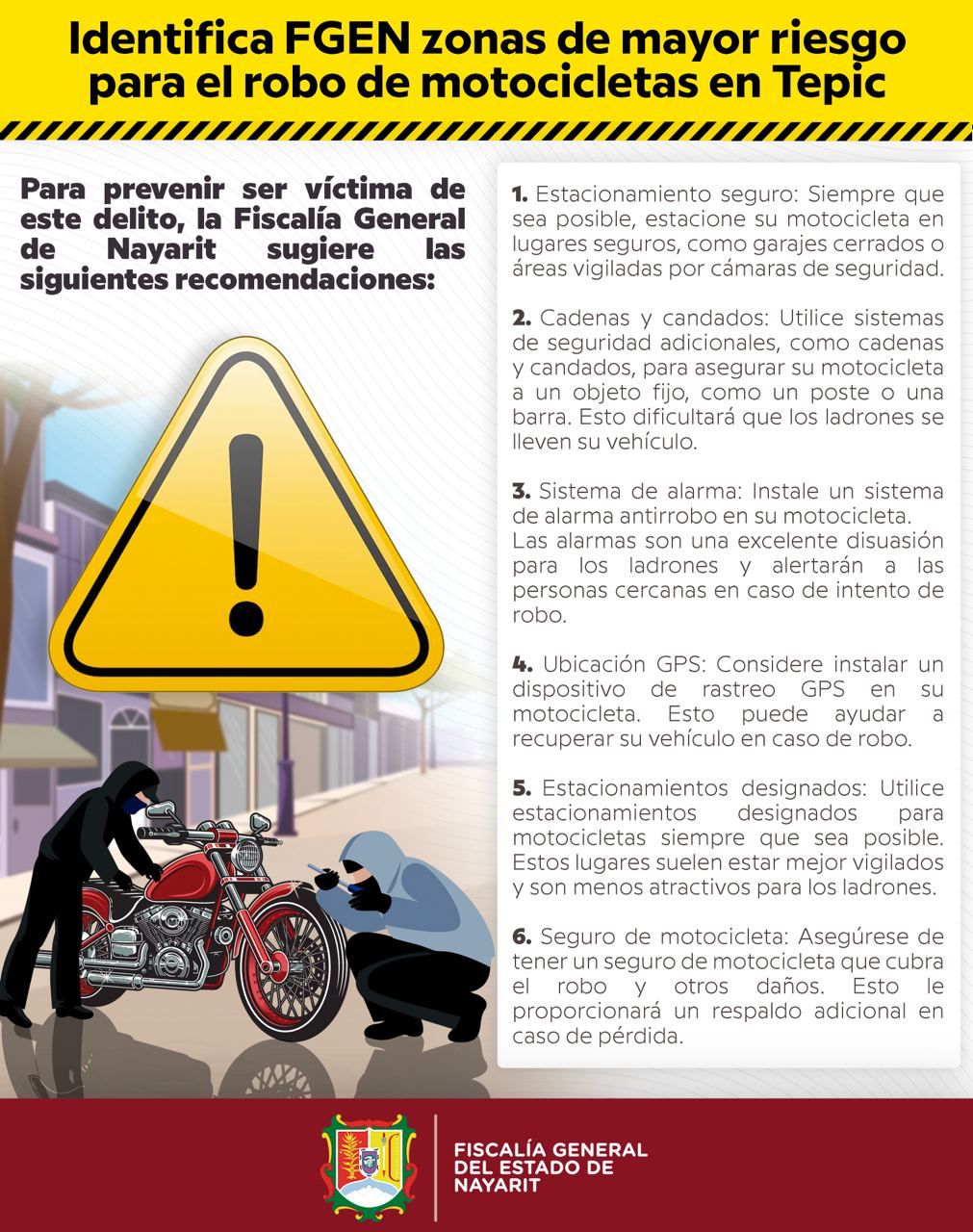 Identifica FGEN zonas de mayor riesgo para el robo de motocicletas en Tepic

Para prevenir ser víctima de este delito, la Fiscalía General de Nayarit sugiere las siguientes recomendaciones:

1. Estacionamiento seguro: Siempre que sea posible, estacione su motocicleta en lugares seguros, como garajes cerrados o áreas vigiladas por cámaras de seguridad.

2. Cadenas y candados: Utilice sistemas de seguridad adicionales, como cadenas y candados, para asegurar su motocicleta a un objeto fijo, como un poste o una barra. Esto dificultará que los ladrones se lleven su vehículo.

3. Sistema de alarma: Instale un sistema de alarma antirrobo en su motocicleta. Las alarmas son una excelente disuasión para los ladrones y alertarán a las personas cercanas en caso de intento de robo.

4. Ubicación GPS: Considere instalar un dispositivo de rastreo GPS en su motocicleta. Esto puede ayudar a recuperar su vehículo en caso de robo.

5. Estacionamientos designados: Utilice estacionamientos designados para motocicletas siempre que sea posible. Estos lugares suelen estar mejor vigilados y son menos atractivos para los ladrones.

6. Seguro de motocicleta: Asegúrese de tener un seguro de motocicleta que cubra el robo y otros daños. Esto le proporcionará un respaldo adicional en caso de pérdida.

FISCALÍA GENERAL DEL ESTADO DE NAYARIT